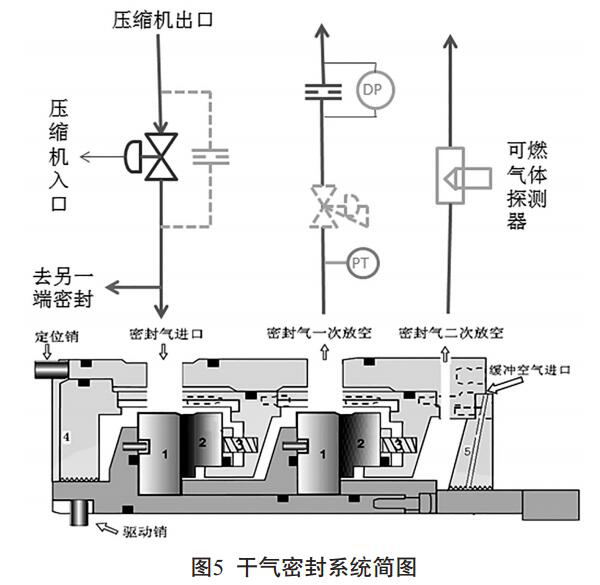 压缩机出口

压缩机入口

DP

可燃气体探测器

PT

去另一端密封

定位销

密封气进口

密封气一次放空

密封气二次放空

缓冲空气进口

4

1

2

3

1

2

3

5

驱动销

图5 干气密封系统简图